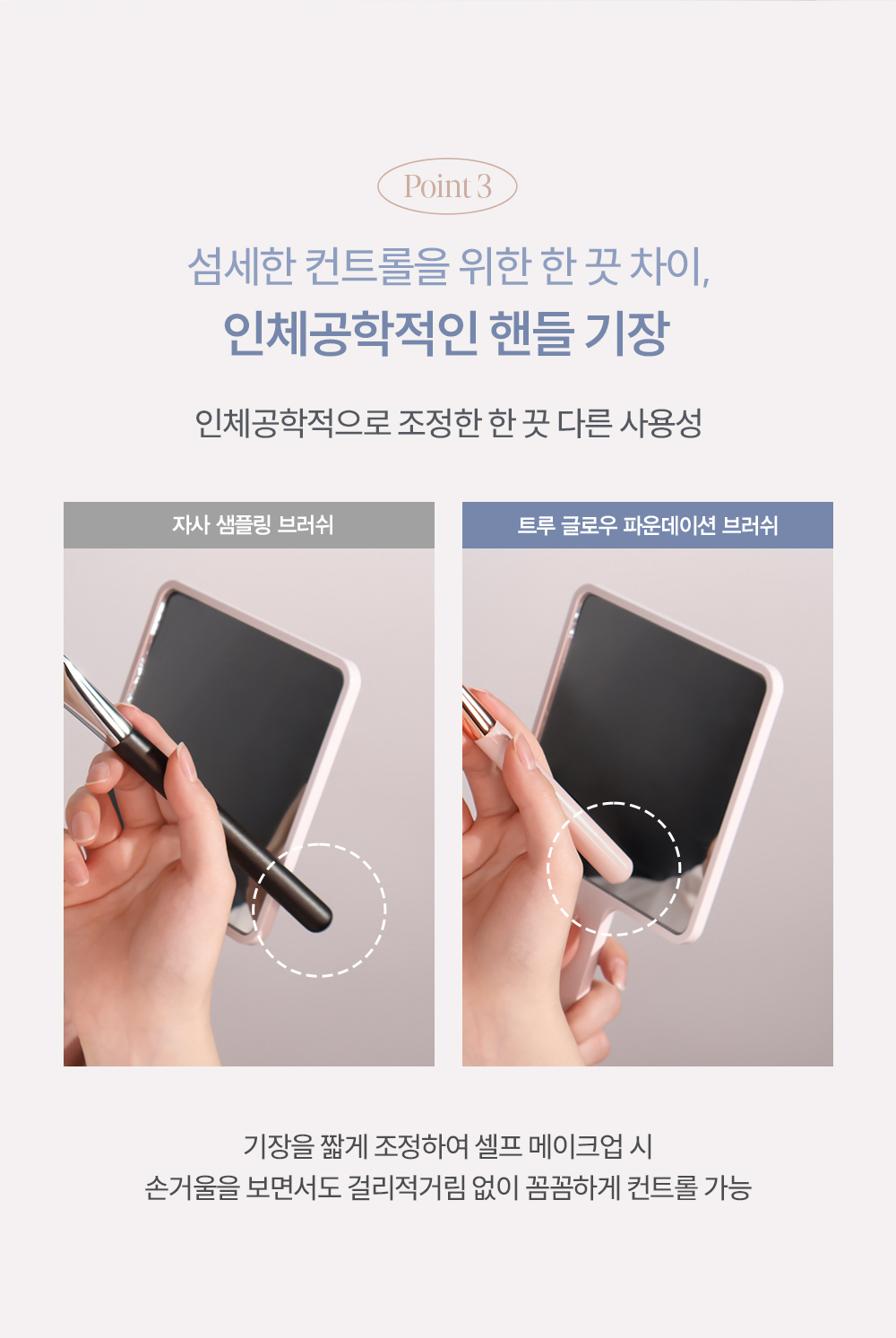 Point 3

섬세한 컨트롤을 위한 한 끗 차이,
인체공학적인 핸들 기장

인체공학적으로 조정한 한 끗 다른 사용성

자사 샘플링 브러쉬

트루 글로우 파운데이션 브러쉬

기장을 짧게 조정하여 셀프 메이크업 시
손거울을 보면서도 걸리적거림 없이 꼼꼼하게 컨트롤 가능